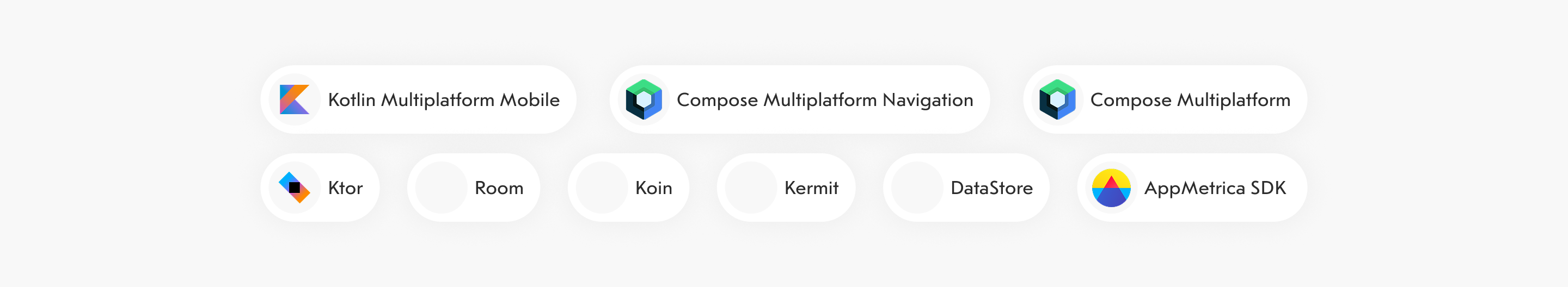 Kotlin Multiplatform Mobile

Compose Multiplatform Navigation

Compose Multiplatform

Ktor

Room

Koin

Kermit

DataStore

AppMetrica SDK